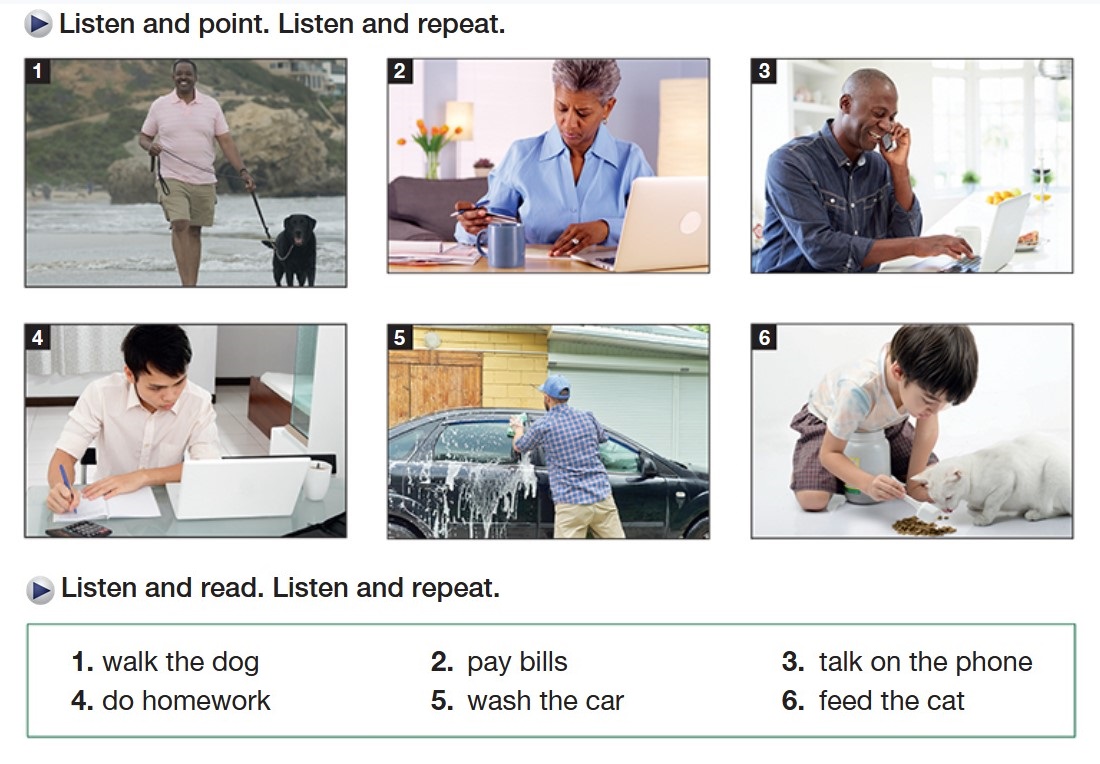 Listen and point. Listen and repeat.

1

2

3

4

5

6

Listen and read. Listen and repeat.

1. walk the dog
2. pay bills
3. talk on the phone
4. do homework
5. wash the car
6. feed the cat